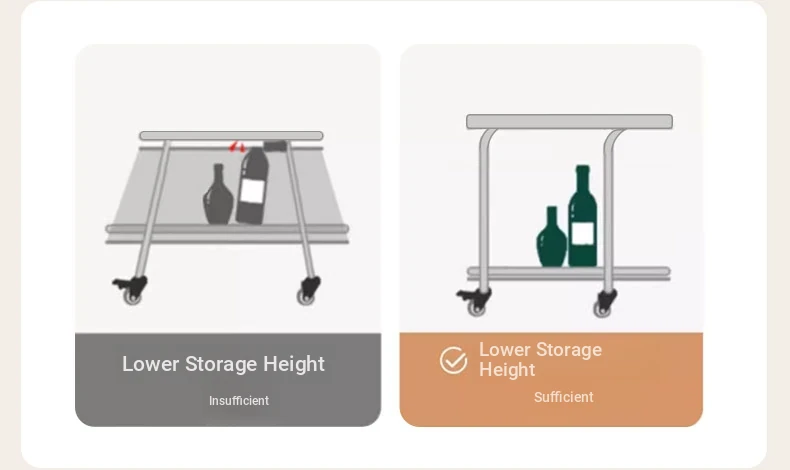 Lower Storage Height

Insufficient

Lower Storage Height

Sufficient