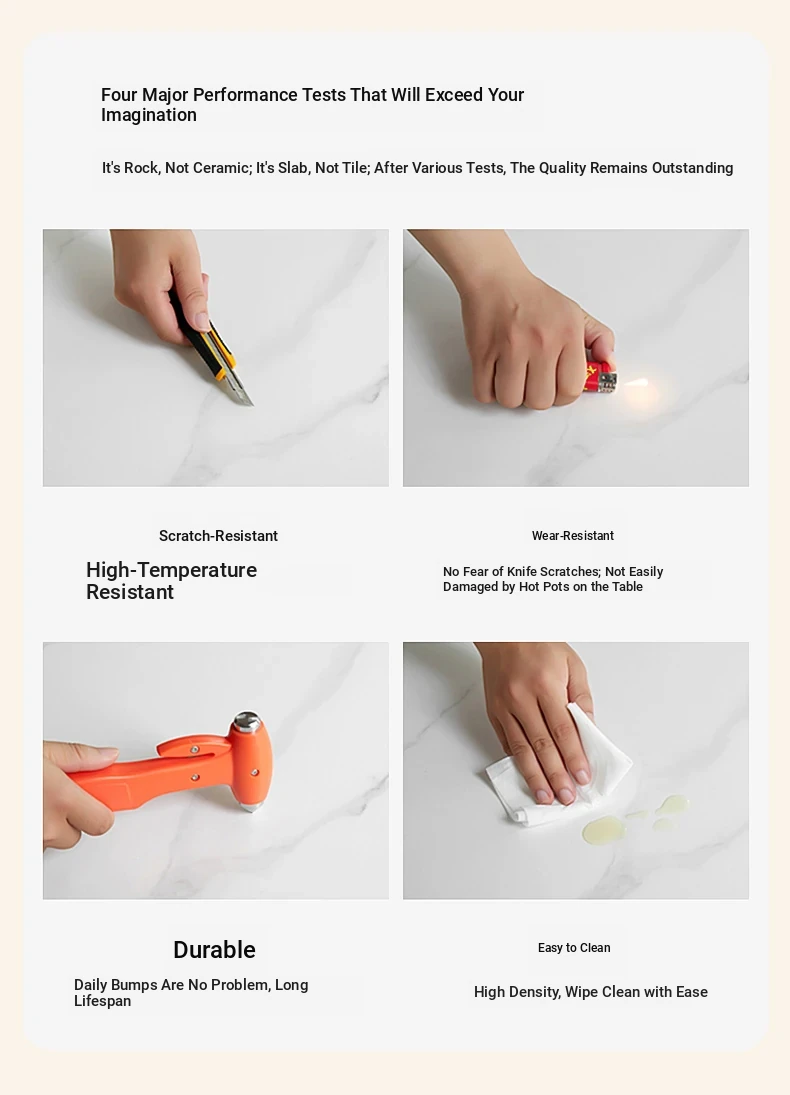 Four Major Performance Tests That Will Exceed Your Imagination

It's Rock, Not Ceramic; It's Slab, Not Tile; After Various Tests, The Quality Remains Outstanding

Scratch-Resistant

High-Temperature Resistant

Wear-Resistant

No Fear of Knife Scratches; Not Easily Damaged by Hot Pots on the Table

Durable

Daily Bumps Are No Problem, Long Lifespan

Easy to Clean

High Density, Wipe Clean with Ease