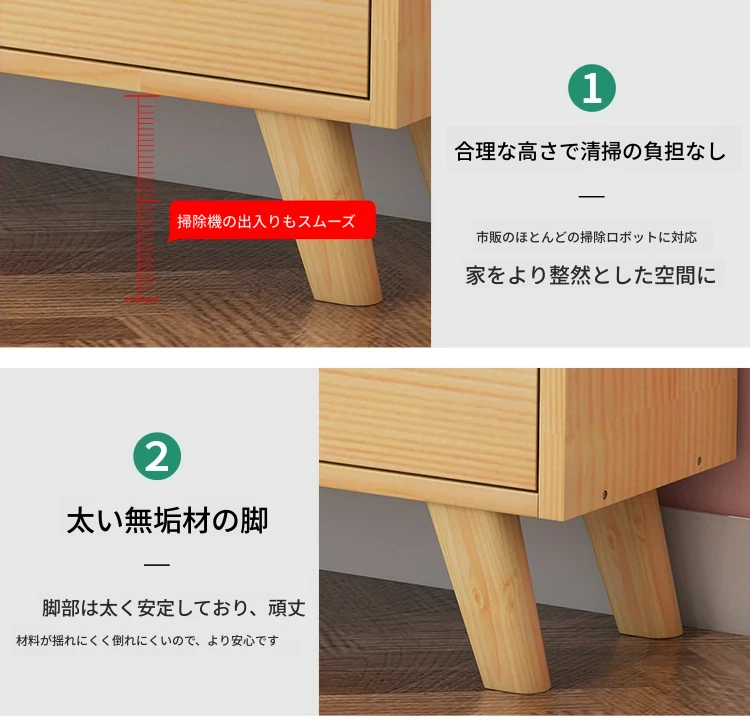 掃除機の出入りもスムーズ

1

合理な高さで清掃の負担なし

—

市販のほとんどの掃除ロボットに対応

家をより整然とした空間に

2

太い無垢材の脚

—

脚部は太く安定しており、頑丈

材料が揺れにくく倒れにくいので、より安心です