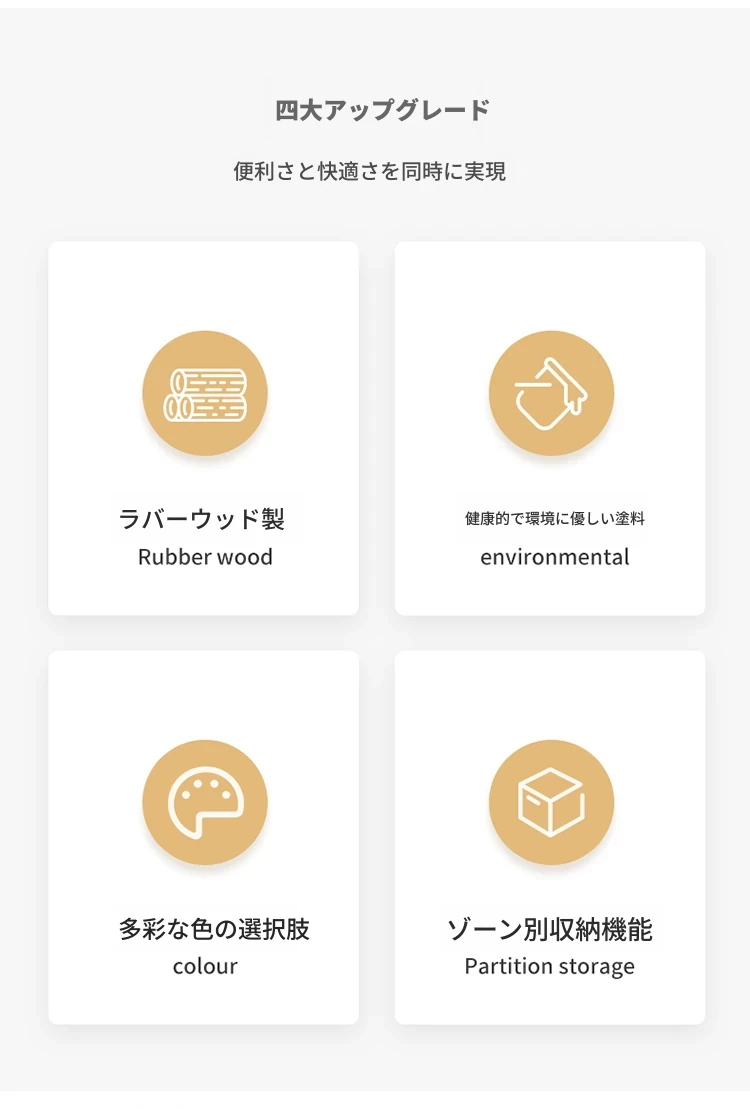 四大アップグレード

便利さと快適さを同時に実現

ラバーウッド製
Rubber wood

健康的で環境に優しい塗料
environmental

多彩な色の選択肢
colour

ゾーン別収納機能
Partition storage