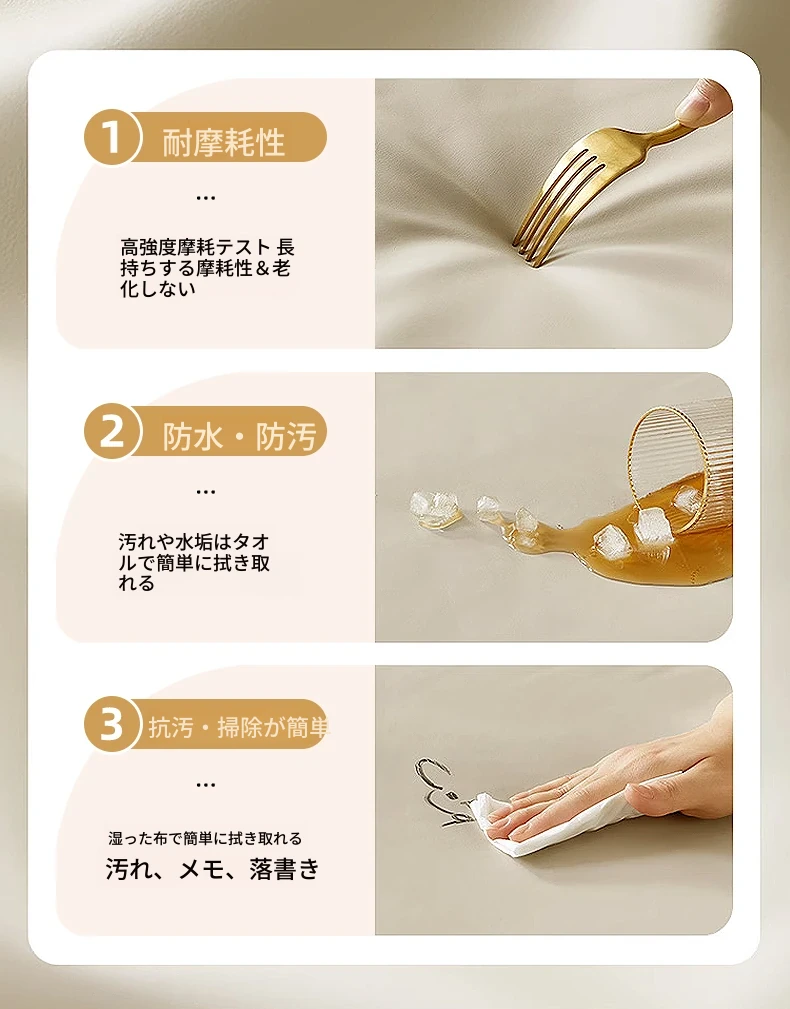 1 耐摩耗性

...

高強度摩耗テスト 長持ちする摩耗性＆老化しない

2 防水・防汚

...

汚れや水垢はタオルで簡単に拭き取れる

3 抗汚・掃除が簡単

...

湿った布で簡単に拭き取れる

汚れ、メモ、落書き