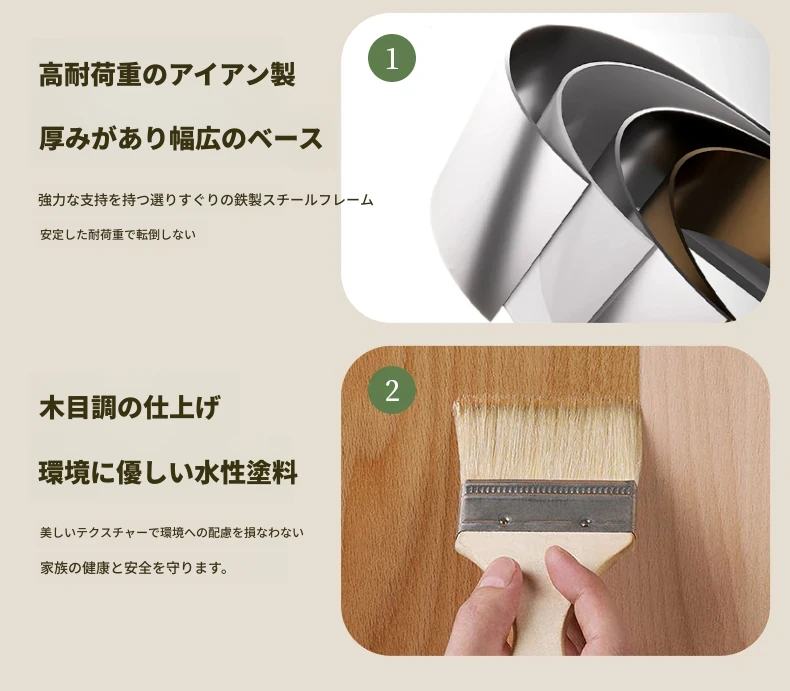 高耐荷重のアイアン製

厚みがあり幅広のベース

強力な支持を持つ選りすぐりの鉄製スチールフレーム

安定した耐荷重で転倒しない

1

木目調の仕上げ

環境に優しい水性塗料

美しいテクスチャーで環境への配慮を損なわない

家族の健康と安全を守ります。

2